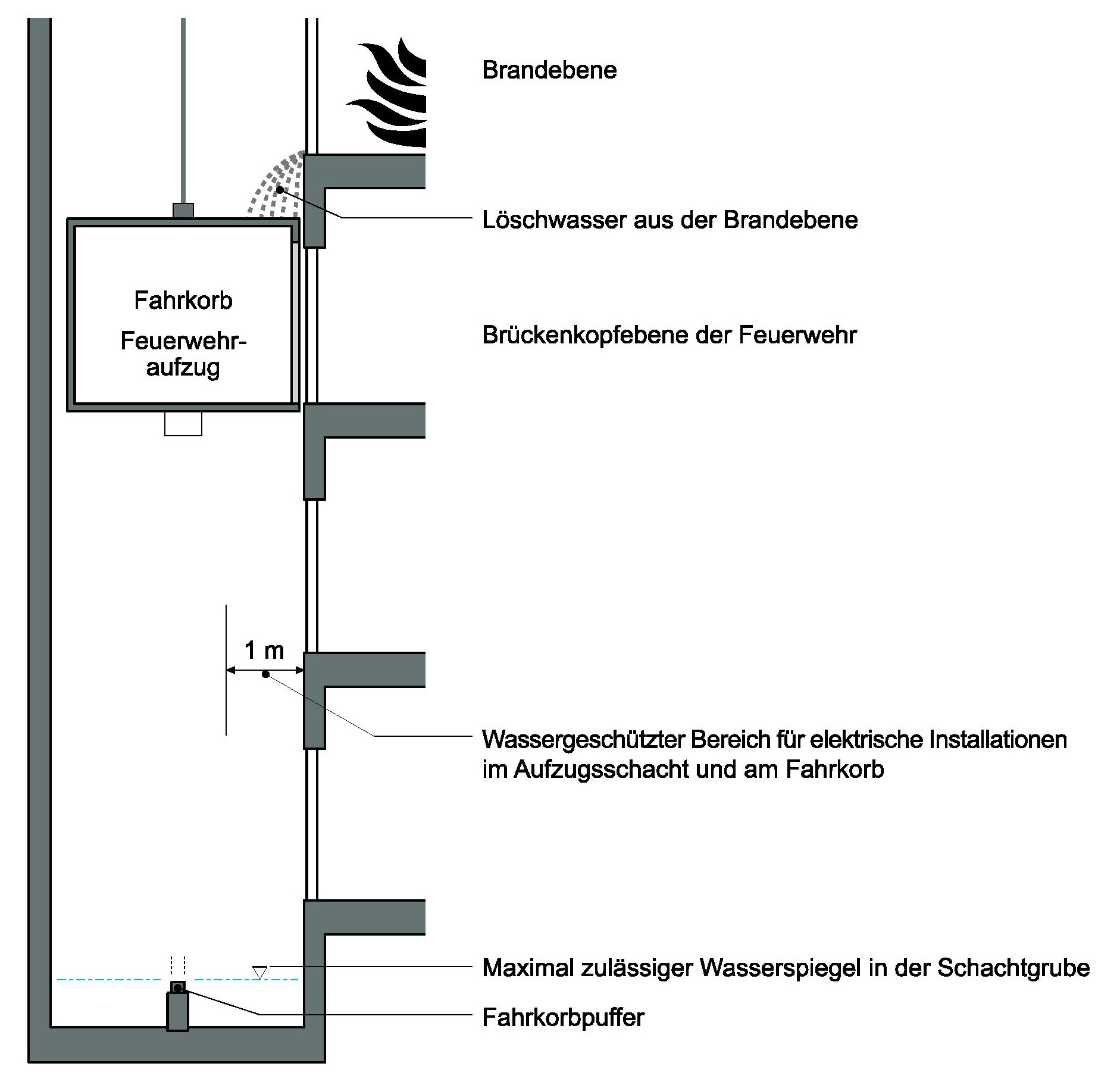 Brandebene

Löschwasser aus der Brandebene

Fahrkorb

Feuerwehraufzug

Brückenkopfebene der Feuerwehr

1 m

Wassergeschützter Bereich für elektrische Installationen im Aufzugsschacht und am Fahrkorb

Maximal zulässiger Wasserspiegel in der Schachtgrube

Fahrkorbpuffer