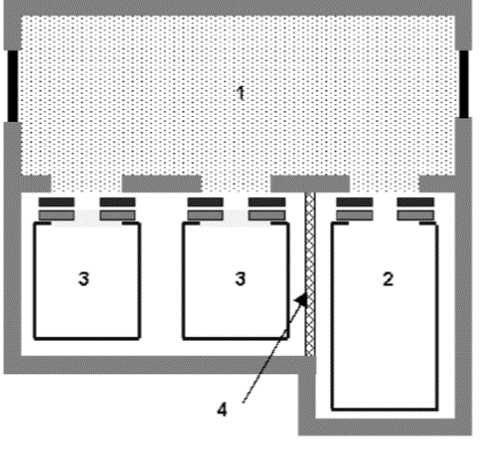 1

3

3

2

4